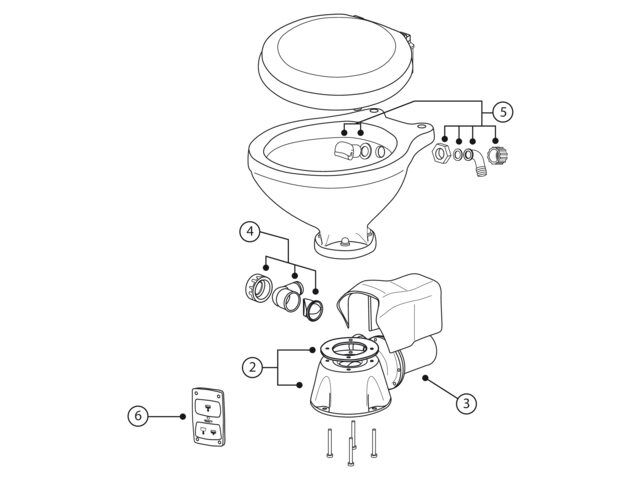 5
4
2
3
6