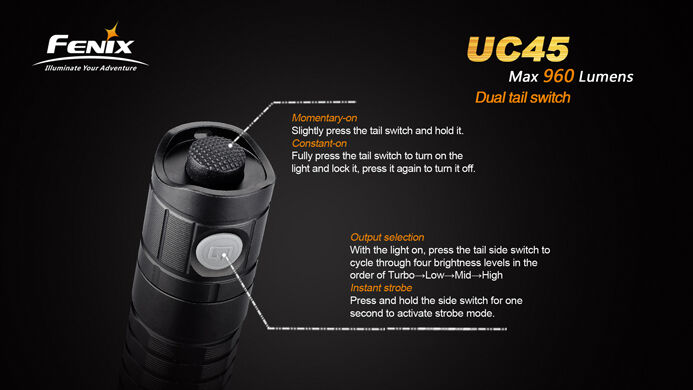 FENIX
Illuminate Your Adventure

UC45
Max 960 Lumens
Dual tail switch

Momentary-on
Slightly press the tail switch and hold it.
Constant-on
Fully press the tail switch to turn on the light and lock it, press it again to turn it off.

Output selection
With the light on, press the tail side switch to cycle through four brightness levels in the order of Turbo→Low→Mid→High
Instant strobe
Press and hold the side switch for one second to activate strobe mode.