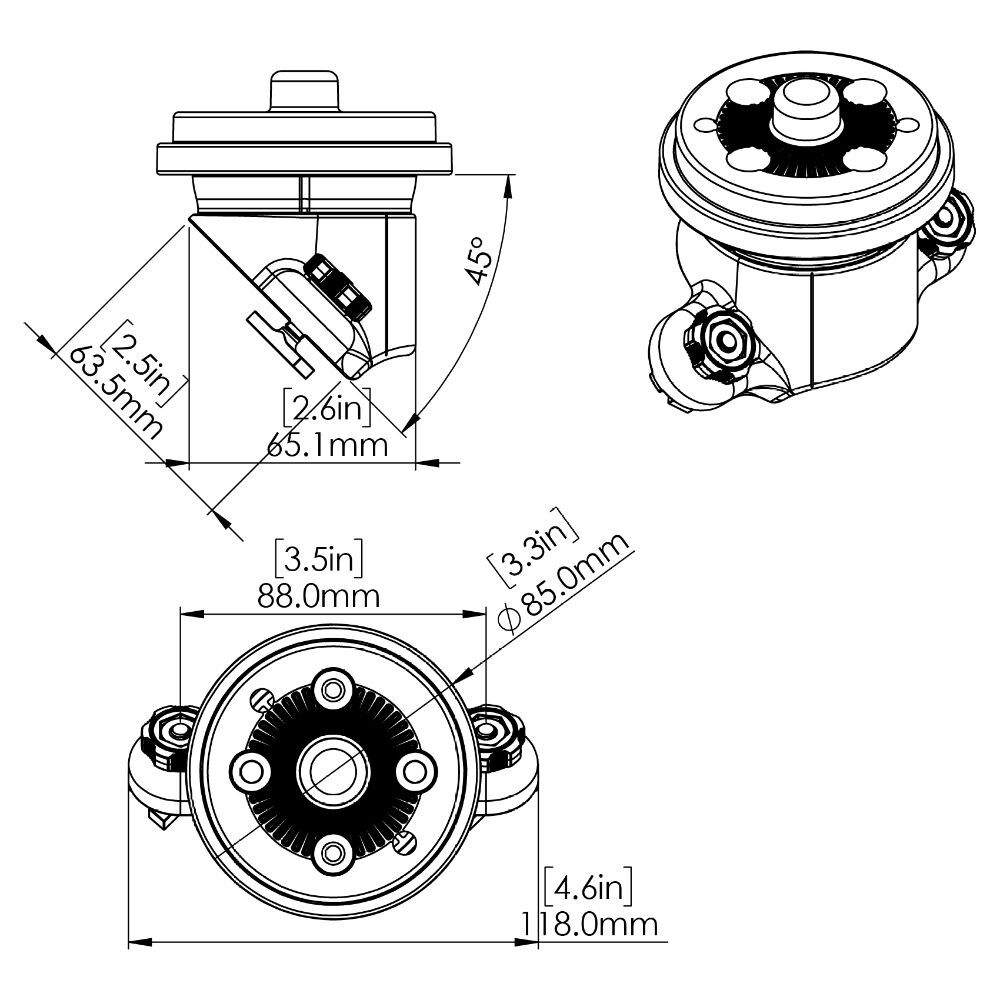 45°

[2.5in]
63.5mm

[2.6in]
65.1mm

[3.5in]
88.0mm

[3.3in]
$\phi$ 85.0mm

[4.6in]
118.0mm