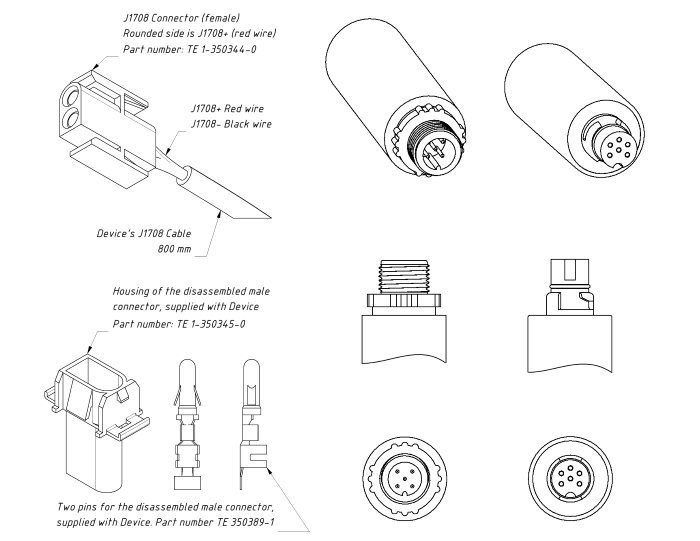 J1708 Connector (female)
Rounded side is J1708+ (red wire)
Part number: TE 1-350344-0

J1708+ Red wire
J1708- Black wire

Device's J1708 Cable
800 mm

Housing of the disassembled male connector, supplied with Device
Part number: TE 1-350345-0

Two pins for the disassembled male connector, supplied with Device. Part number TE 350389-1