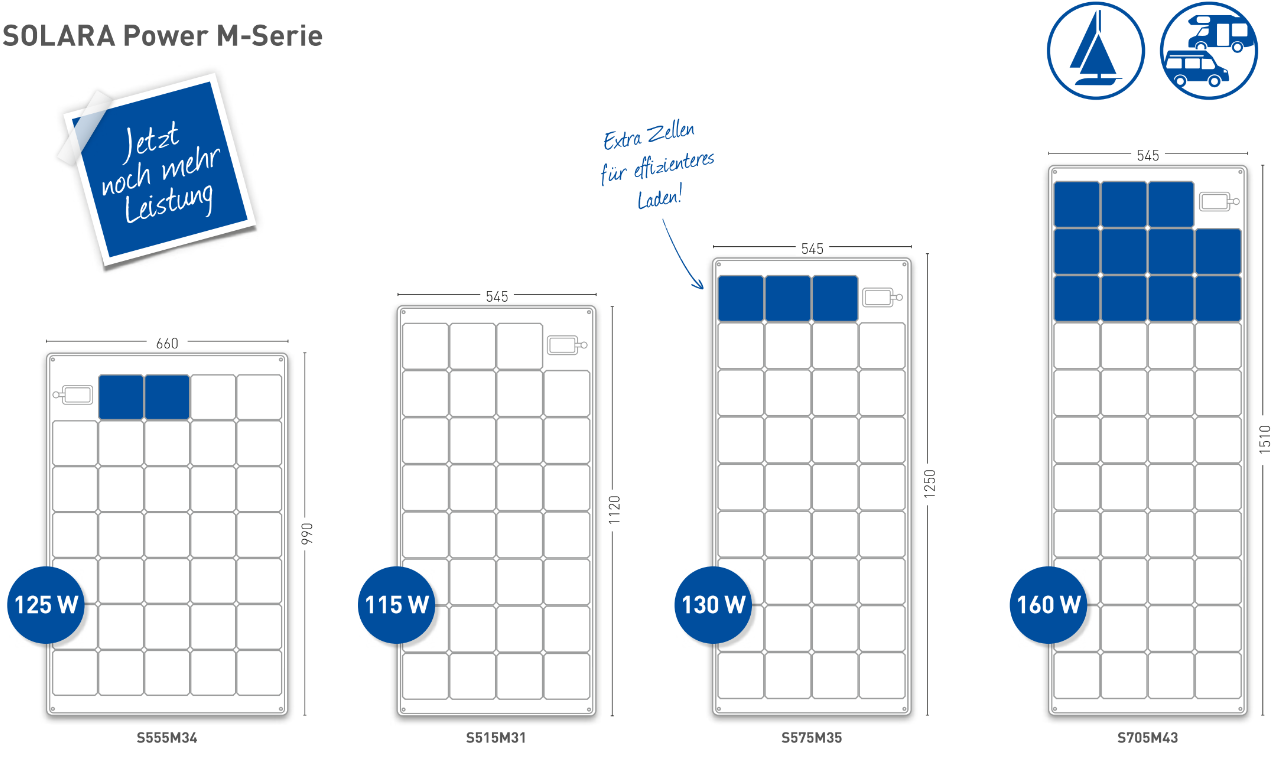 SOLARA Power M-Serie

Jetzt noch mehr Leistung

Extra Zellen für effizienteres Laden!

660

990

125 W

S555M34

545

1120

115 W

S515M31

545

1250

130 W

S575M35

545

1510

160 W

S705M43